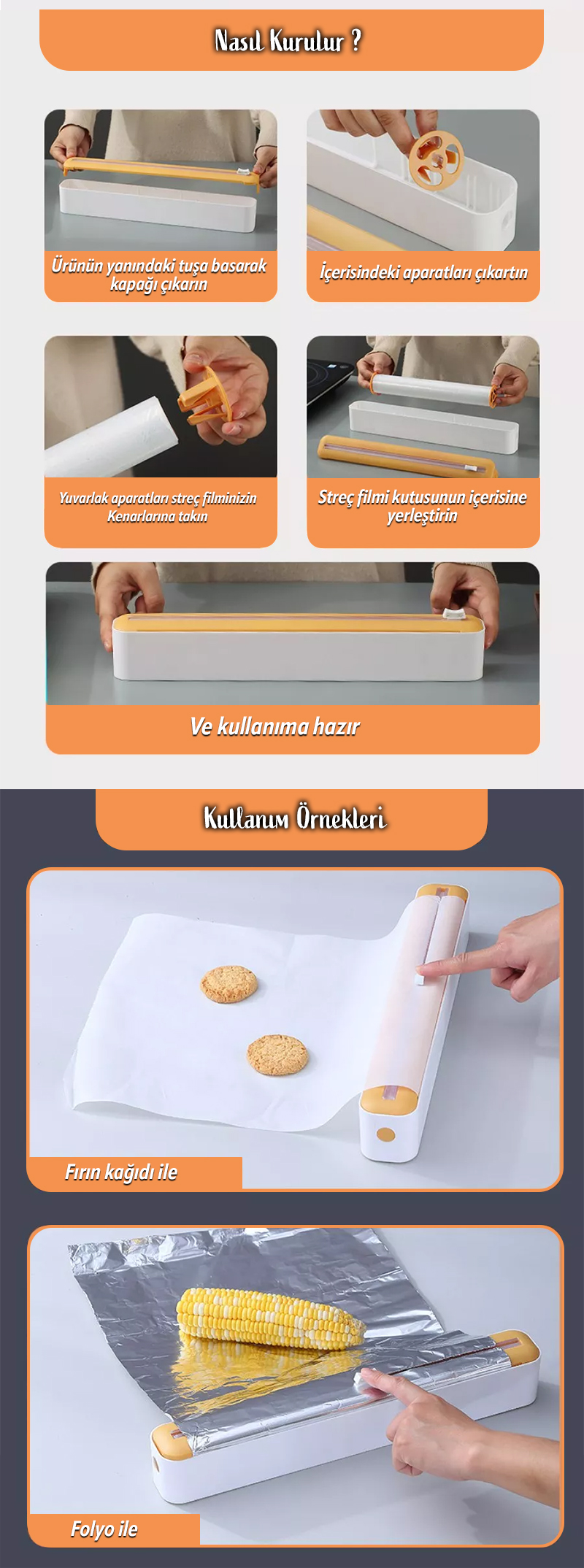 Nasıl Kurulur ?

Ürünün yanındaki tuşa basarak kapağı çıkarın

İçerisindeki aparatları çıkartın

Yuvarlak aparatları streç filminizin Kenarlarına takın

Streç filmi kutusunun içerisine yerleştirin

Ve kullanıma hazır

Kullanım Örnekleri

Fırın kağıdı ile

Folyo ile